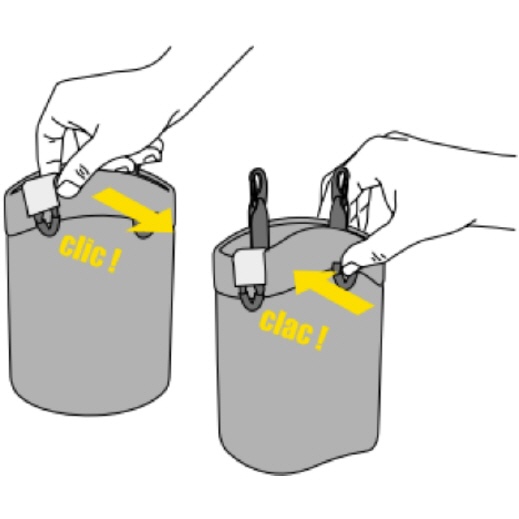 clic !

clac !